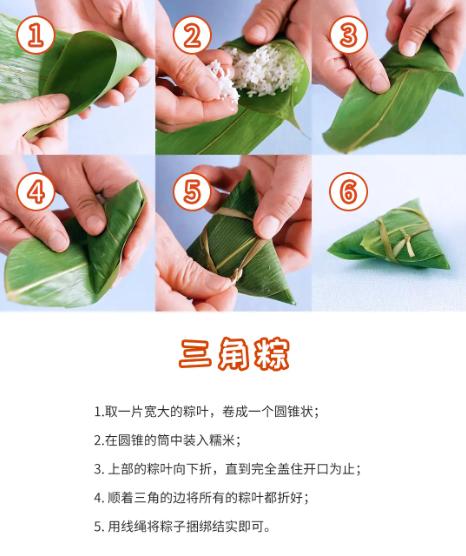 ①

②

③

④

⑤

⑥

三角粽

1.取一片宽大的粽叶，卷成一个圆锥状；

2.在圆锥的筒中装入糯米；

3. 上部的粽叶向下折，直到完全盖住开口为止；

4. 顺着三角的边将所有的粽叶都折好；

5. 用线绳将粽子捆绑结实即可。